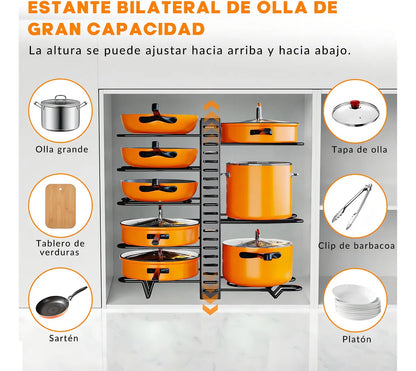 ESTANTE BILATERAL DE OLLA DE GRAN CAPACIDAD

La altura se puede ajustar hacia arriba y hacia abajo.

Olla grande

Tablero de verduras

Sartén

Tapa de olla

Clip de barbacoa

Platón