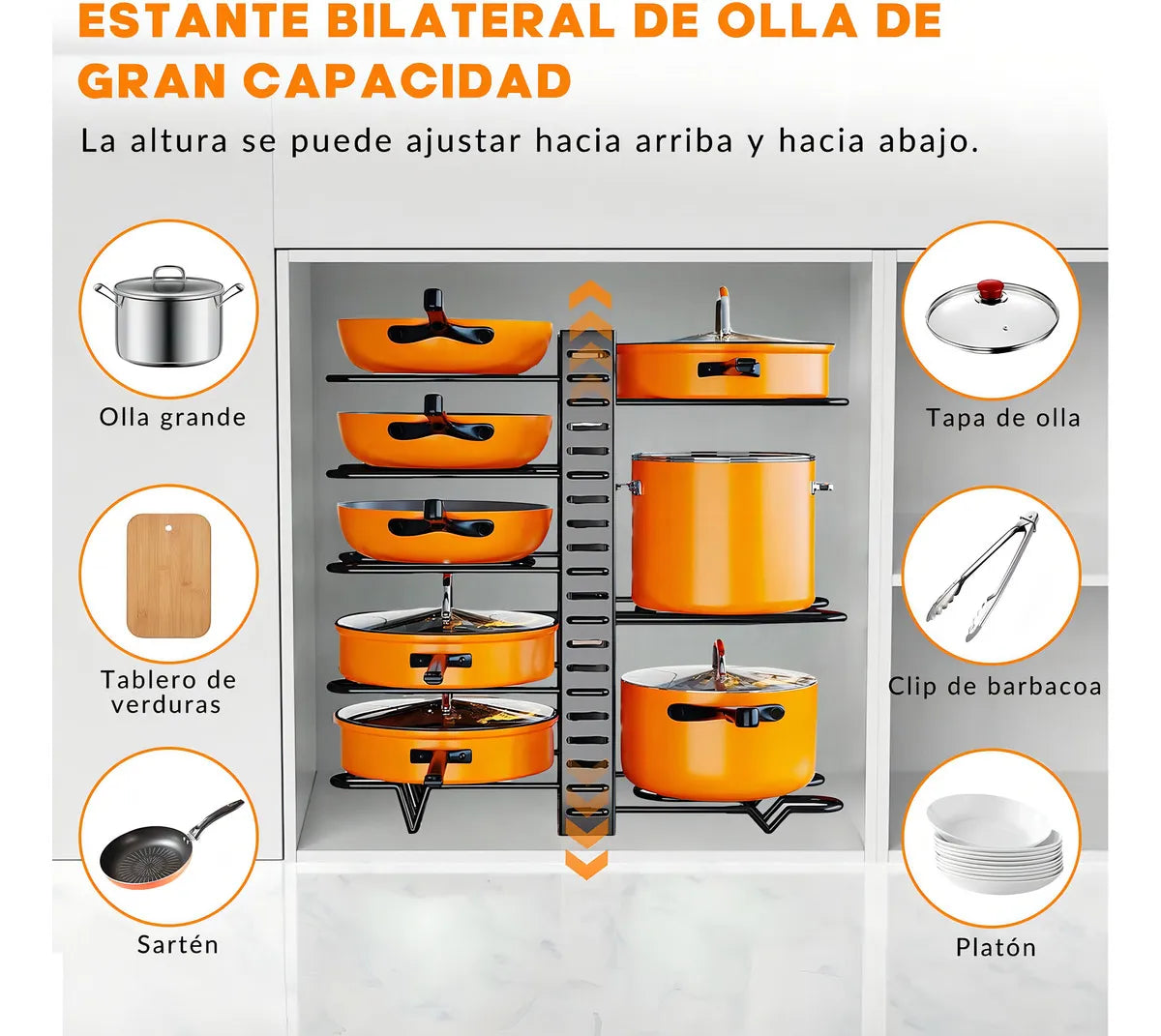 ESTANTE BILATERAL DE OLLA DE GRAN CAPACIDAD

La altura se puede ajustar hacia arriba y hacia abajo.

Olla grande

Tablero de verduras

Sartén

Tapa de olla

Clip de barbacoa

Platón