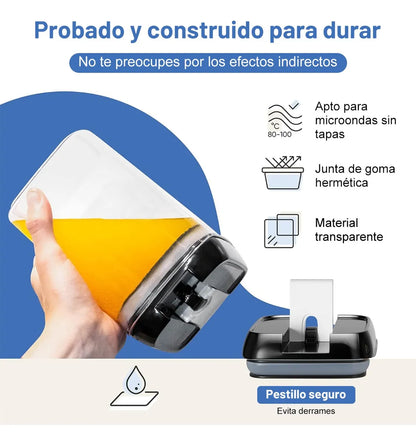 Probado y construido para durar

No te preocupes por los efectos indirectos

°C
80-100

Apto para microondas sin tapas

Junta de goma hermética

Material transparente

Pestillo seguro

Evita derrames