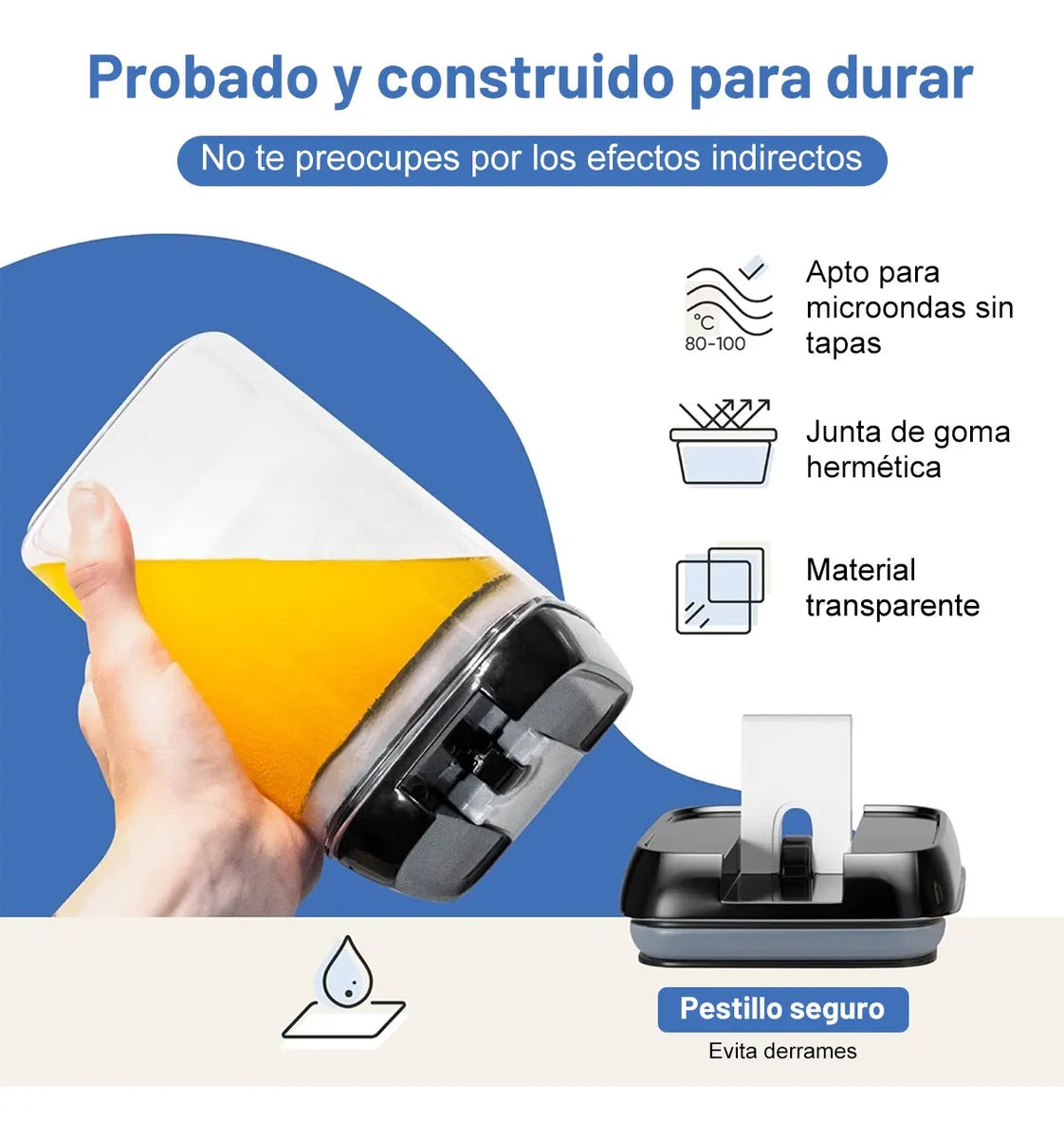 Probado y construido para durar

No te preocupes por los efectos indirectos

°C
80-100

Apto para microondas sin tapas

Junta de goma hermética

Material transparente

Pestillo seguro

Evita derrames